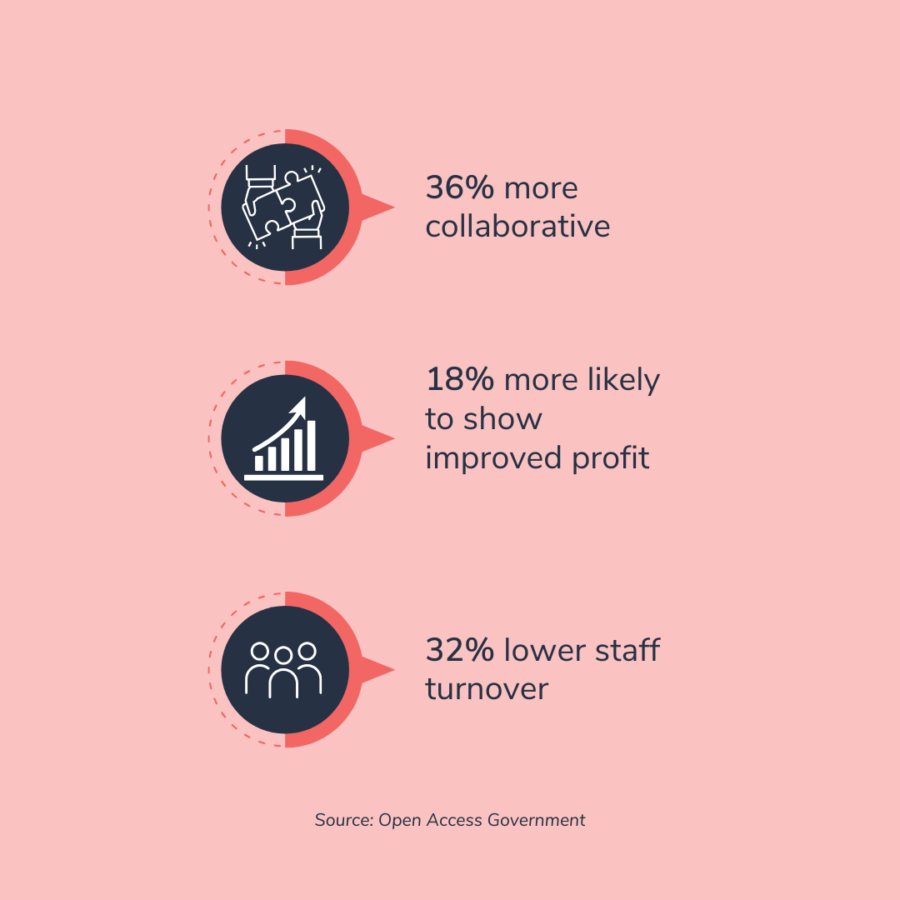 36% more collaborative

18% more likely to show improved profit

32% lower staff turnover

Source: Open Access Government